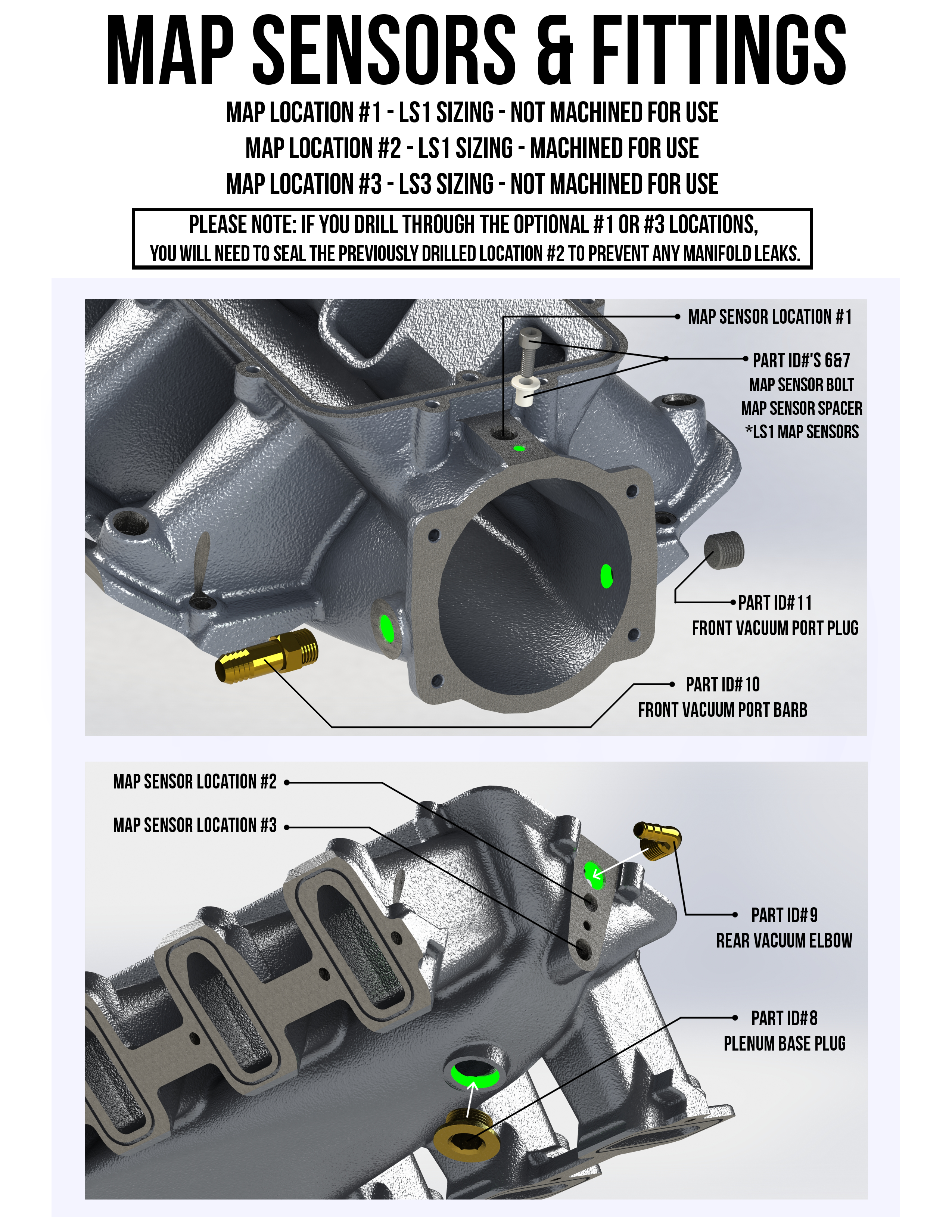 MAP SENSORS & FITTINGS

MAP LOCATION #1 - LS1 SIZING - NOT MACHINED FOR USE

MAP LOCATION #2 - LS1 SIZING - MACHINED FOR USE

MAP LOCATION #3 - LS3 SIZING - NOT MACHINED FOR USE

PLEASE NOTE: IF YOU DRILL THROUGH THE OPTIONAL #1 OR #3 LOCATIONS, YOU WILL NEED TO SEAL THE PREVIOUSLY DRILLED LOCATION #2 TO PREVENT ANY MANIFOLD LEAKS.

MAP SENSOR LOCATION #1

PART ID#'S 6&7
MAP SENSOR BOLT
MAP SENSOR SPACER
*LS1 MAP SENSORS

PART ID#11
FRONT VACUUM PORT PLUG

PART ID#10
FRONT VACUUM PORT BARB

MAP SENSOR LOCATION #2

MAP SENSOR LOCATION #3

PART ID#9
REAR VACUUM ELBOW

PART ID#8
PLENUM BASE PLUG